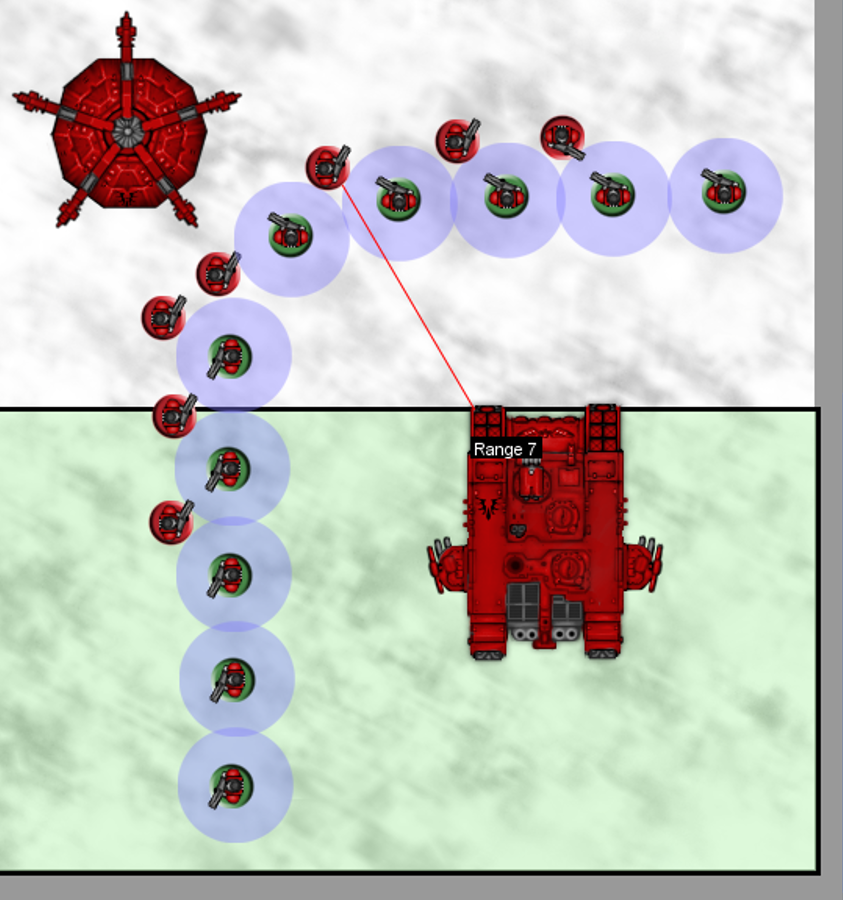 Range 7