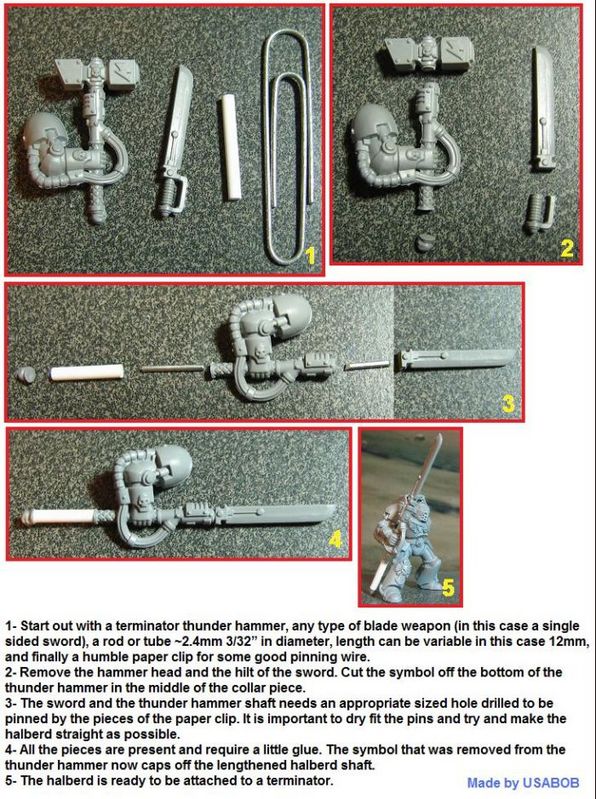 1

2

3

4

5

1- Start out with a terminator thunder hammer, any type of blade weapon (in this case a single sided sword), a rod or tube ~2.4mm 3/32" in diameter, length can be variable in this case 12mm, and finally a humble paper clip for some good pinning wire.
2- Remove the hammer head and the hilt of the sword. Cut the symbol off the bottom of the thunder hammer in the middle of the collar piece.
3- The sword and the thunder hammer shaft needs an appropriate sized hole drilled to be pinned by the pieces of the paper clip. It is important to dry fit the pins and try and make the halberd straight as possible.
4- All the pieces are present and require a little glue. The symbol that was removed from the thunder hammer now caps off the lengthened halberd shaft.
5- The halberd is ready to be attached to a terminator.

Made by USABOB