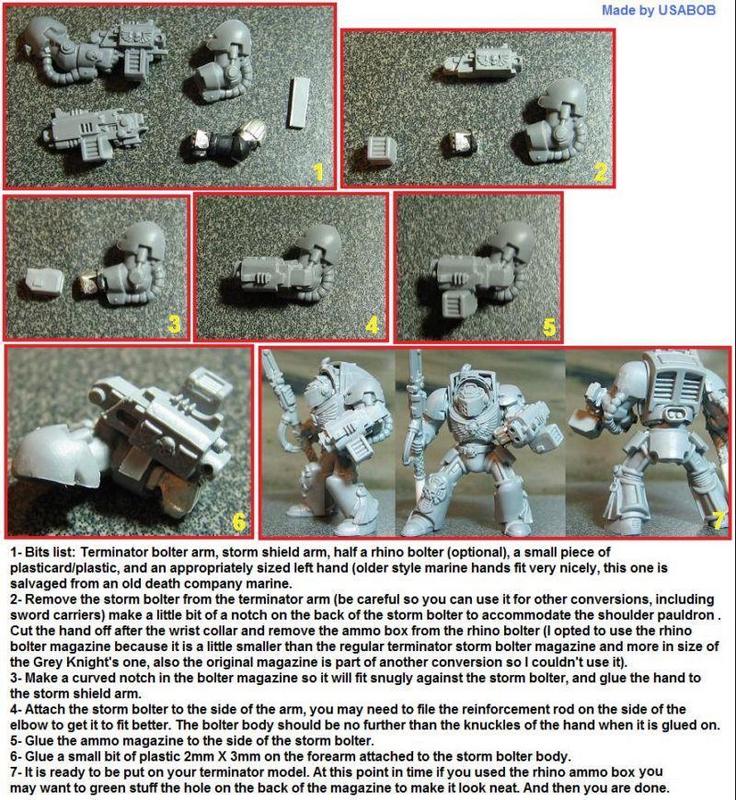 Made by USABOB

1

2

3

4

5

6

7

1- Bits list: Terminator bolter arm, storm shield arm, half a rhino bolter (optional), a small piece of plasticard/plastic, and an appropriately sized left hand (older style marine hands fit very nicely, this one is salvaged from an old death company marine.
2- Remove the storm bolter from the terminator arm (be careful so you can use it for other conversions, including sword carriers) make a little bit of a notch on the back of the storm bolter to accommodate the shoulder pauldron . Cut the hand off after the wrist collar and remove the ammo box from the rhino bolter (I opted to use the rhino bolter magazine because it is a little smaller than the regular terminator storm bolter magazine and more in size of the Grey Knight's one, also the original magazine is part of another conversion so I couldn't use it).
3- Make a curved notch in the bolter magazine so it will fit snugly against the storm bolter, and glue the hand to the storm shield arm.
4- Attach the storm bolter to the side of the arm, you may need to file the reinforcement rod on the side of the elbow to get it to fit better. The bolter body should be no further than the knuckles of the hand when it is glued on.
5- Glue the ammo magazine to the side of the storm bolter.
6- Glue a small bit of plastic 2mm X 3mm on the forearm attached to the storm bolter body.
7- It is ready to be put on your terminator model. At this point in time if you used the rhino ammo box you may want to green stuff the hole on the back of the magazine to make it look neat. And then you are done.