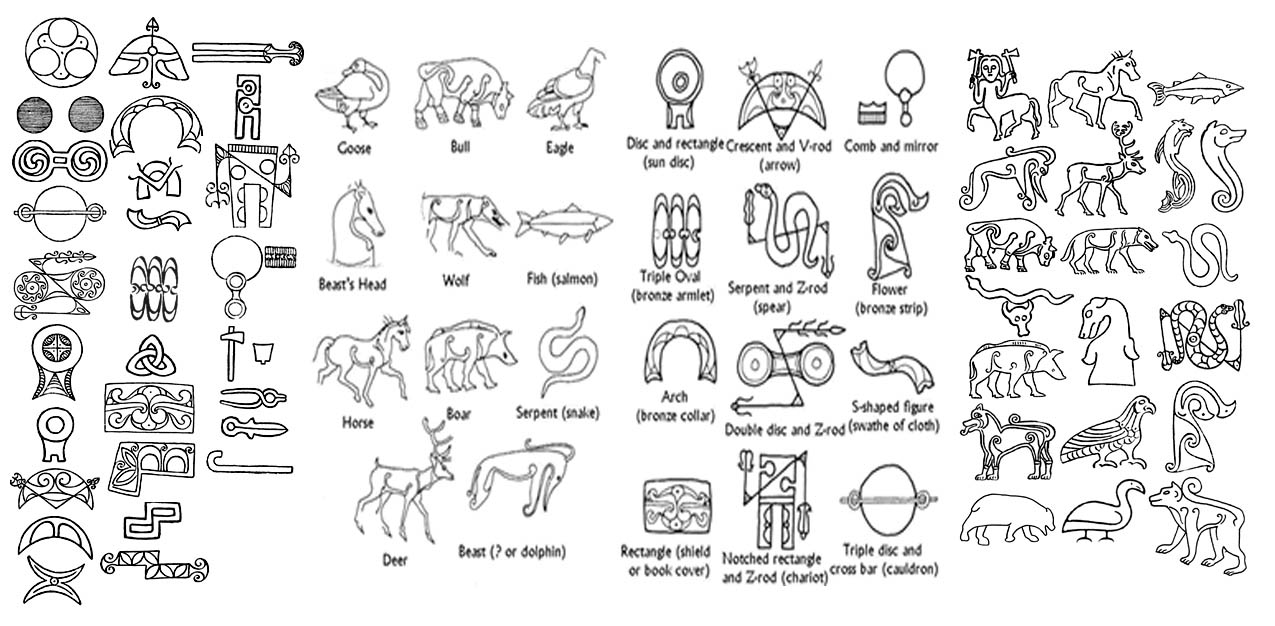 Goose

Bull

Eagle

Beast's Head

Wolf

Fish (salmon)

Horse

Boar

Serpent (snake)

Deer

Beast (? or dolphin)

Disc and rectangle (sun disc)

Crescent and V-rod (arrow)

Comb and mirror

Triple Oval (bronze armlet)

Serpent and Z-rod (spear)

Flower (bronze strip)

Arch (bronze collar)

Double disc and Z-rod

S-shaped figure (swathe of cloth)

Rectangle (shield or book cover)

Notched rectangle and Z-rod (chariot)

Triple disc and cross bar (cauldron)