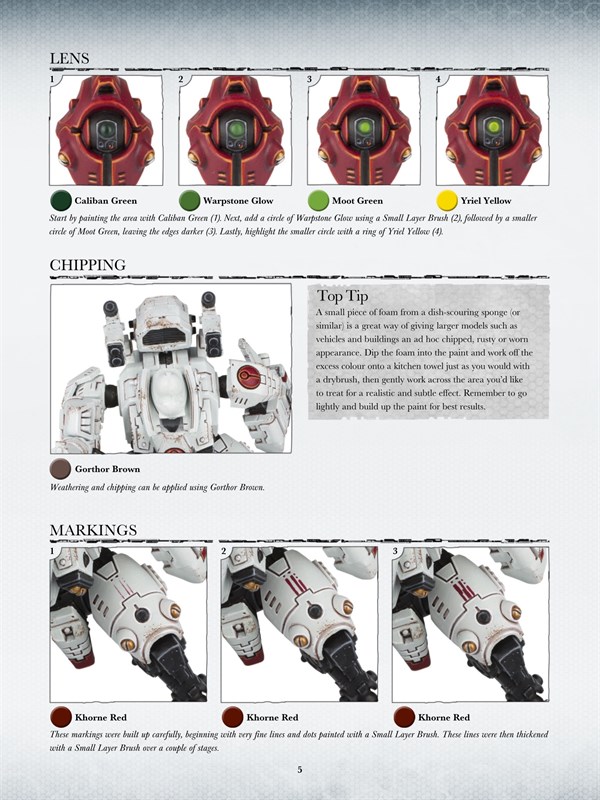 LENS

1

2

3

4

Caliban Green

Warpstone Glow

Moot Green

Yriel Yellow

Start by painting the area with Caliban Green (1). Next, add a circle of Warpstone Glow using a Small Layer Brush (2), followed by a smaller circle of Moot Green, leaving the edges darker (3). Lastly, highlight the smaller circle with a ring of Yriel Yellow (4).

CHIPPING

Top Tip

A small piece of foam from a dish-scouring sponge (or similar) is a great way of giving larger models such as vehicles and buildings an ad hoc chipped, rusty or worn appearance. Dip the foam into the paint and work off the excess colour onto a kitchen towel just as you would with a drybrush, then gently work across the area you'd like to treat for a realistic and subtle effect. Remember to go lightly and build up the paint for best results.

Gorthor Brown

Weathering and chipping can be applied using Gorthor Brown.

MARKINGS

1

2

3

Khorne Red

Khorne Red

Khorne Red

These markings were built up carefully, beginning with very fine lines and dots painted with a Small Layer Brush. These lines were then thickened with a Small Layer Brush over a couple of stages.

5