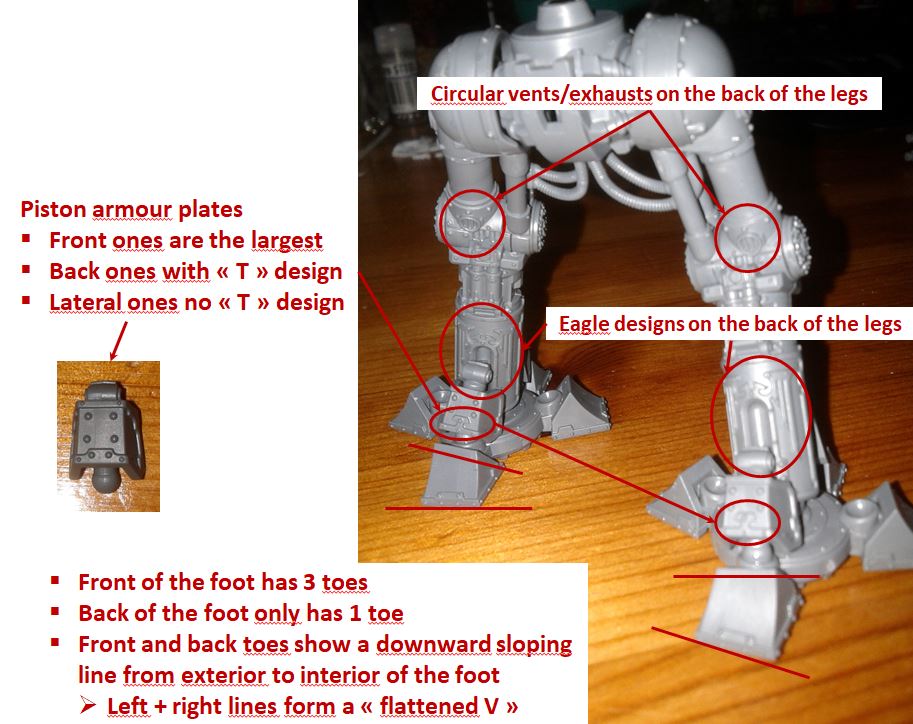 Circular vents/exhausts on the back of the legs

Piston armour plates
▪ Front ones are the largest
▪ Back ones with « T » design
▪ Lateral ones no « T » design

Eagle designs on the back of the legs

▪ Front of the foot has 3 toes
▪ Back of the foot only has 1 toe
▪ Front and back toes show a downward sloping line from exterior to interior of the foot
➢ Left + right lines form a « flattened V »