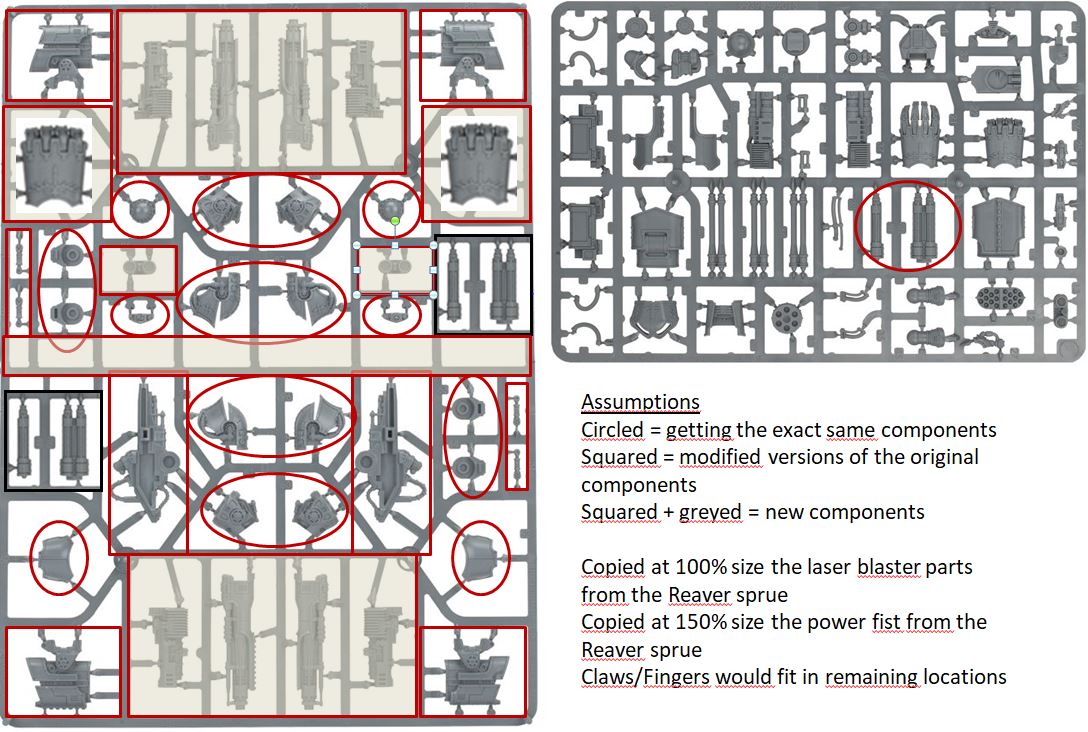 Assumptions
Circled = getting the exact same components
Squared = modified versions of the original components
Squared + greyed = new components

Copied at 100% size the laser blaster parts from the Reaver sprue
Copied at 150% size the power fist from the Reaver sprue
Claws/Fingers would fit in remaining locations