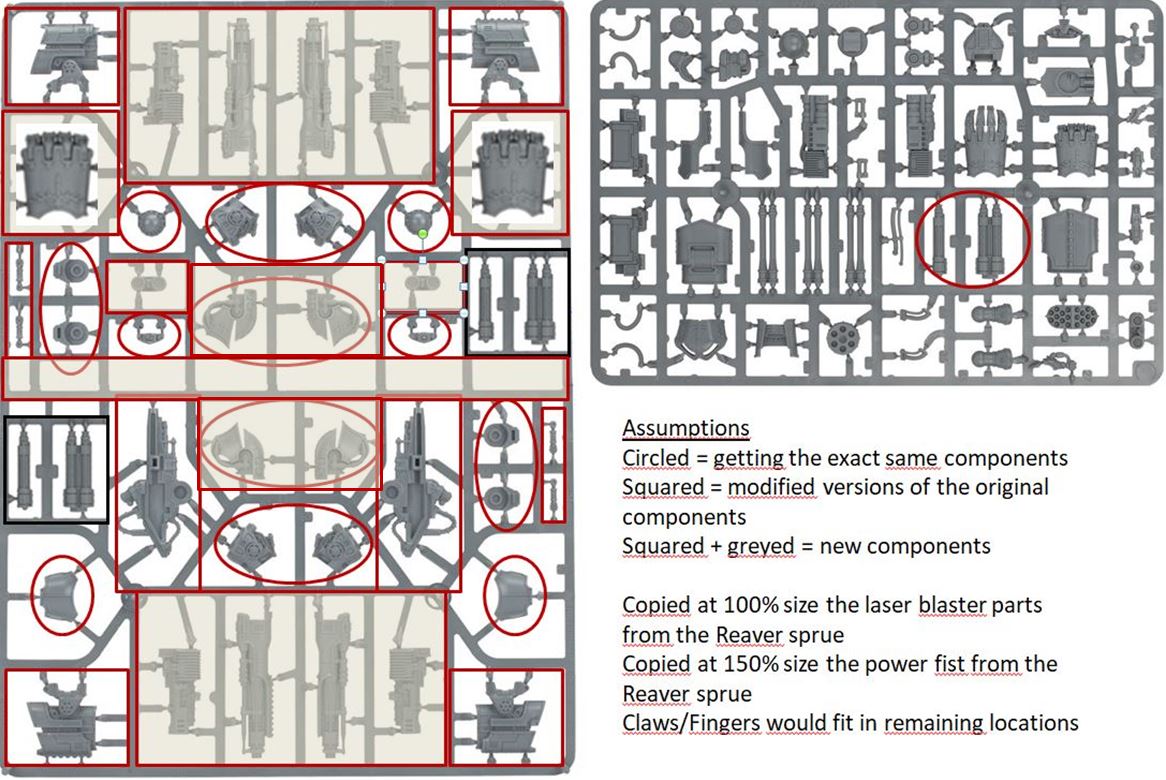 Assumptions
Circled = getting the exact same components
Squared = modified versions of the original components
Squared + greyed = new components

Copied at 100% size the laser blaster parts from the Reaver sprue
Copied at 150% size the power fist from the Reaver sprue
Claws/Fingers would fit in remaining locations