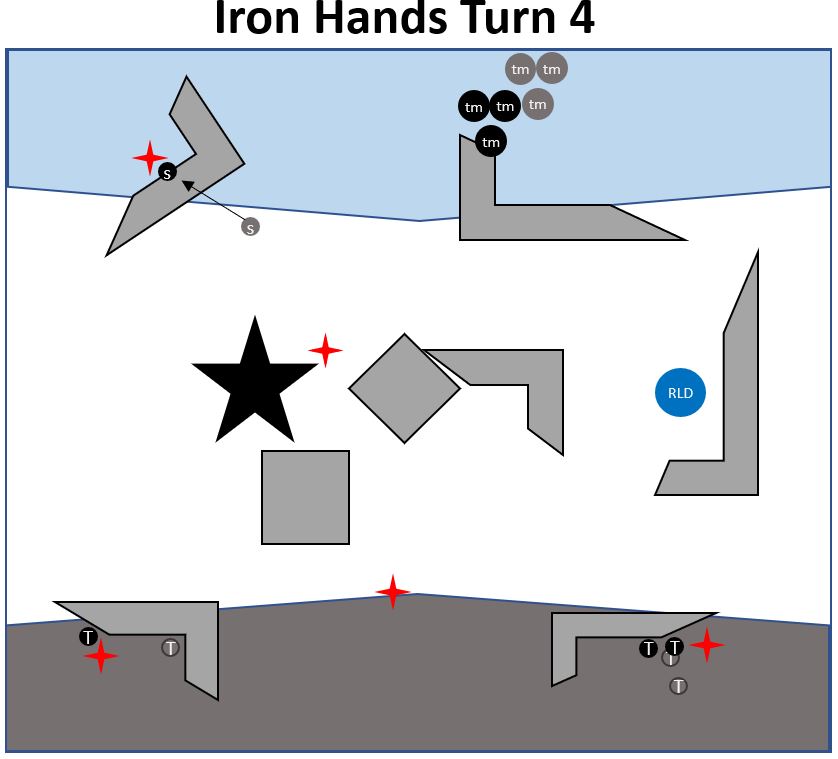 Iron Hands Turn 4

tm tm
tm tm tm
tm

s
s

RLD

T T
T T T
T