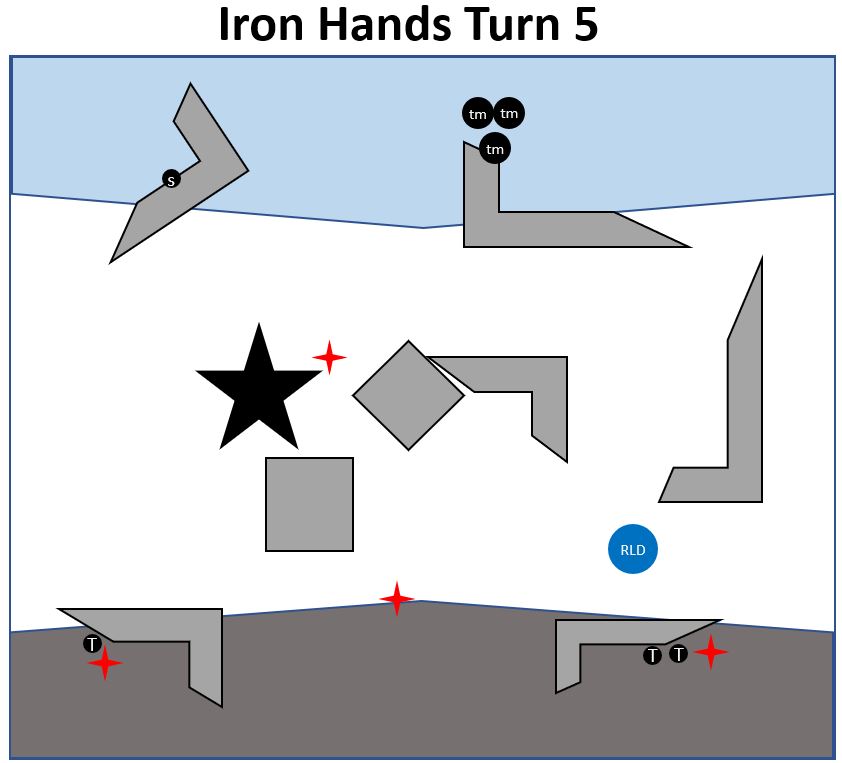 Iron Hands Turn 5

tm tm
tm
s

RLD

T
T T