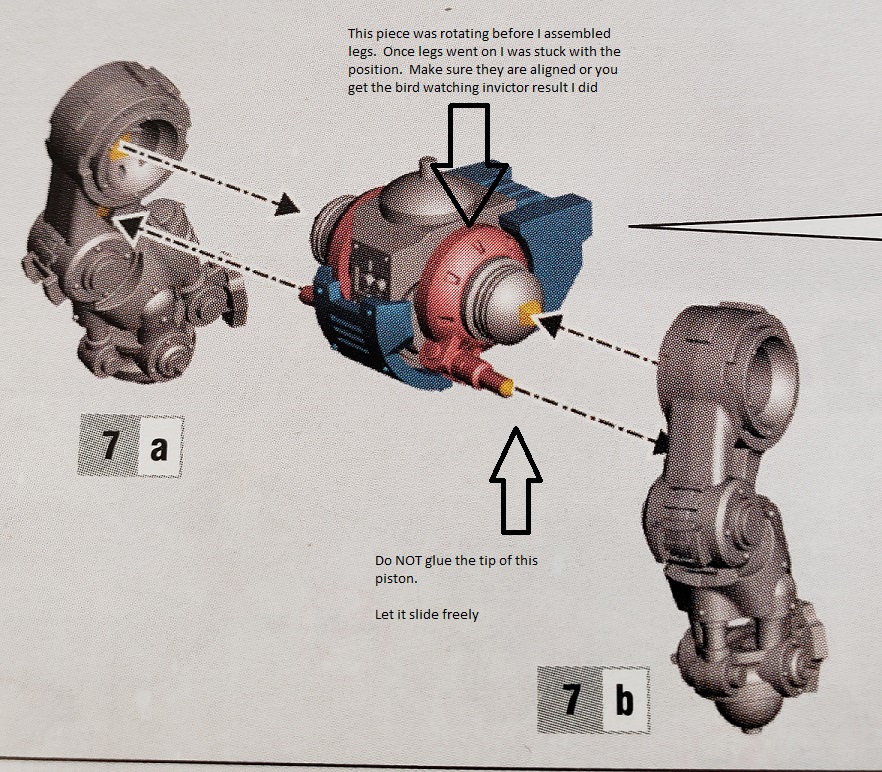 This piece was rotating before I assembled legs. Once legs went on I was stuck with the position. Make sure they are aligned or you get the bird watching invictor result I did

7 a

Do NOT glue the tip of this piston.

Let it slide freely

7 b