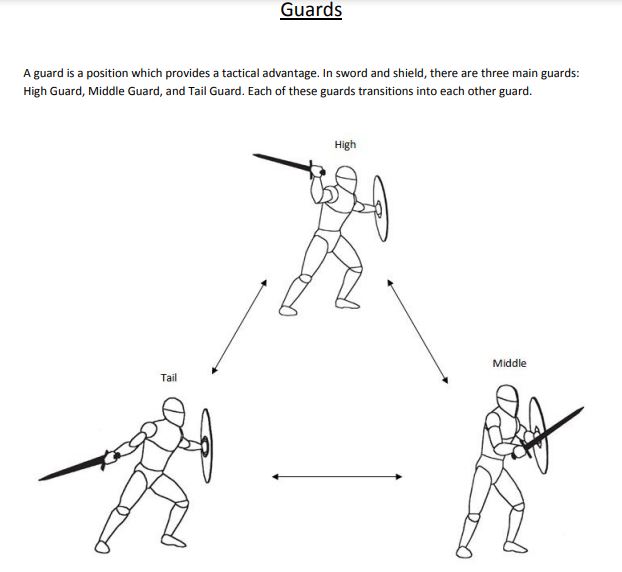 Guards

A guard is a position which provides a tactical advantage. In sword and shield, there are three main guards: High Guard, Middle Guard, and Tail Guard. Each of these guards transitions into each other guard.

High

Tail

Middle