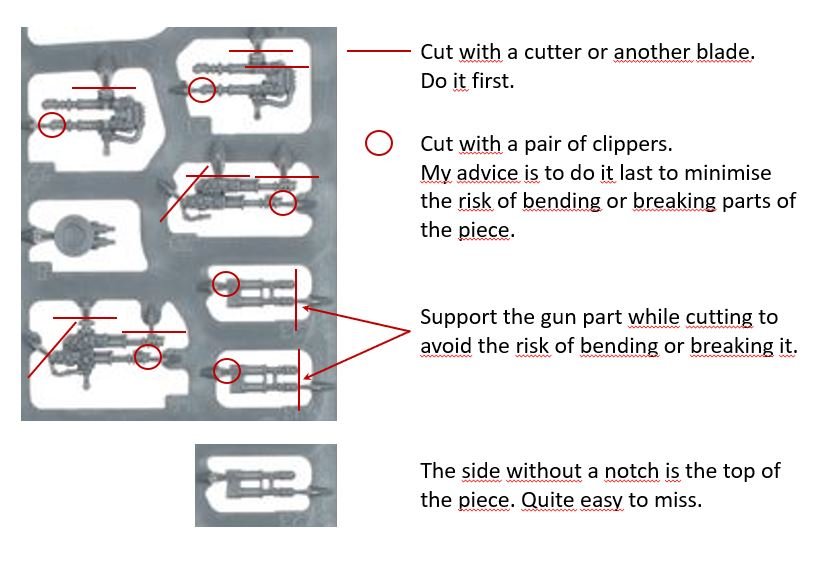 Cut with a cutter or another blade.
Do it first.

Cut with a pair of clippers.
My advice is to do it last to minimise the risk of bending or breaking parts of the piece.

Support the gun part while cutting to avoid the risk of bending or breaking it.

The side without a notch is the top of the piece. Quite easy to miss.