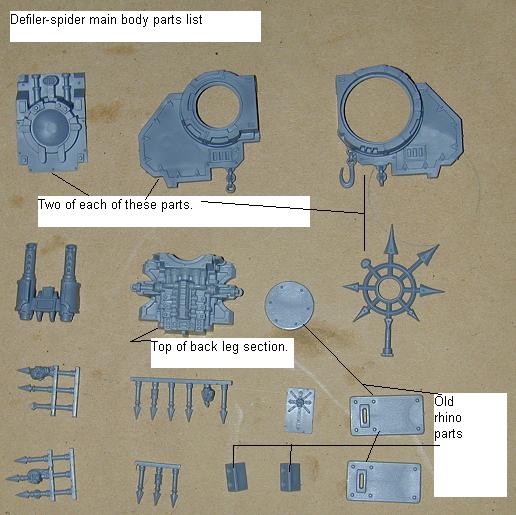 Defiler-spider main body parts list

Two of each of these parts.

Top of back leg section.

Old rhino parts