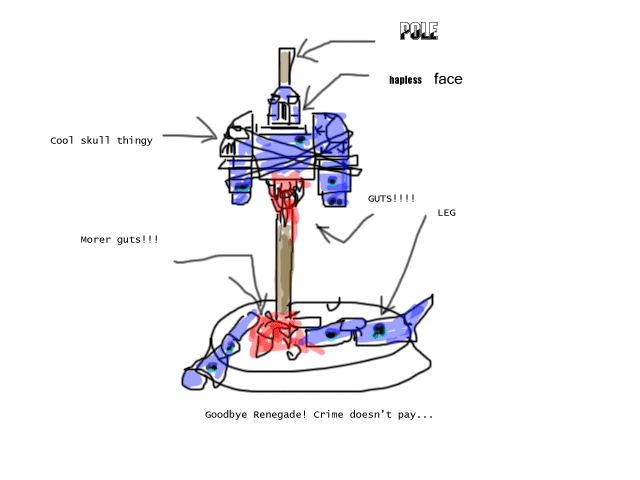 POLE

hapless face

Cool skull thingy

GUTS!!!!

LEG

Morer guts!!!

Goodbye Renegade! Crime doesn't pay...